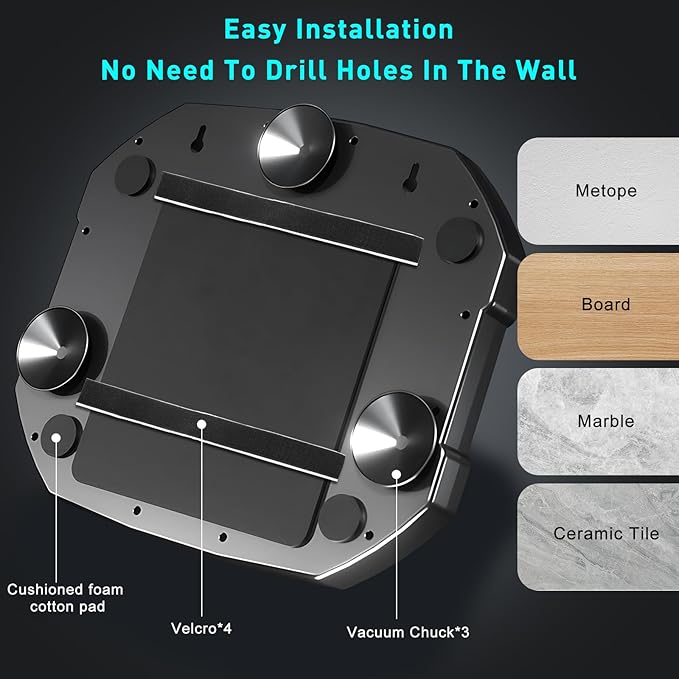 Easy Installation
No Need To Drill Holes In The Wall

Metope

Board

Marble

Ceramic Tile

Cushioned foam cotton pad

Velcro*4

Vacuum Chuck*3